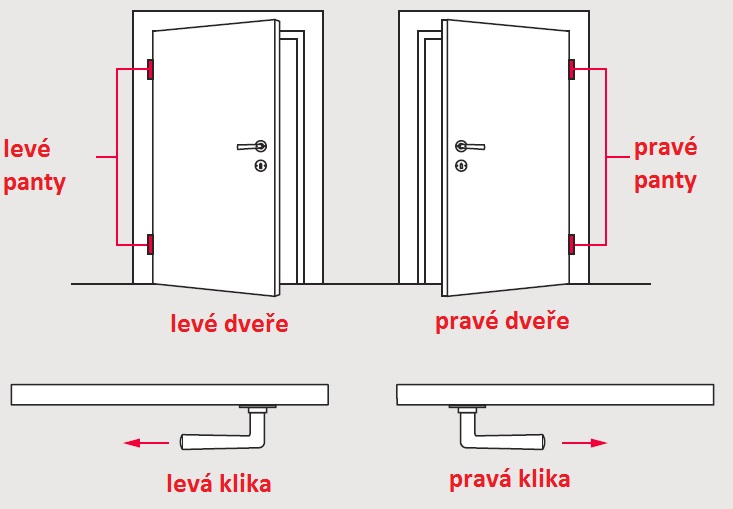 levé panty

pravé panty

levé dveře

pravé dveře

levá klika

pravá klika